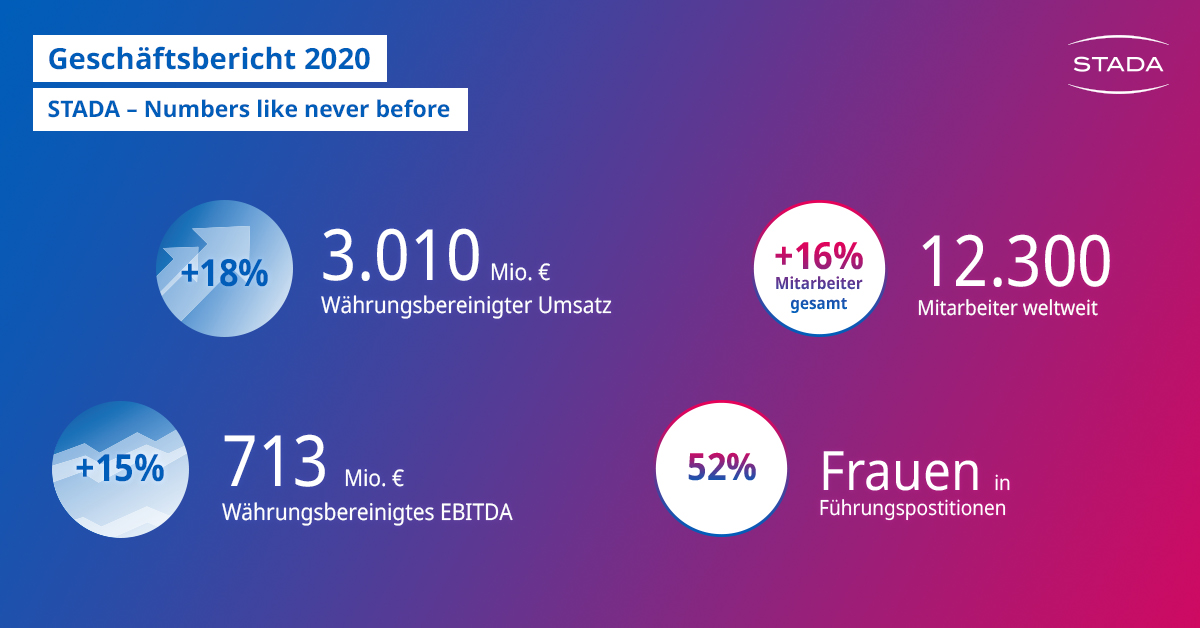 Geschäftsbericht 2020

STADA – Numbers like never before

STADA

+18%

3.010 Mio. €
Währungsbereinigter Umsatz

+16%
Mitarbeiter gesamt

12.300
Mitarbeiter weltweit

+15%

713 Mio. €
Währungsbereinigtes EBITDA

52%

Frauen in
Führungspostitionen